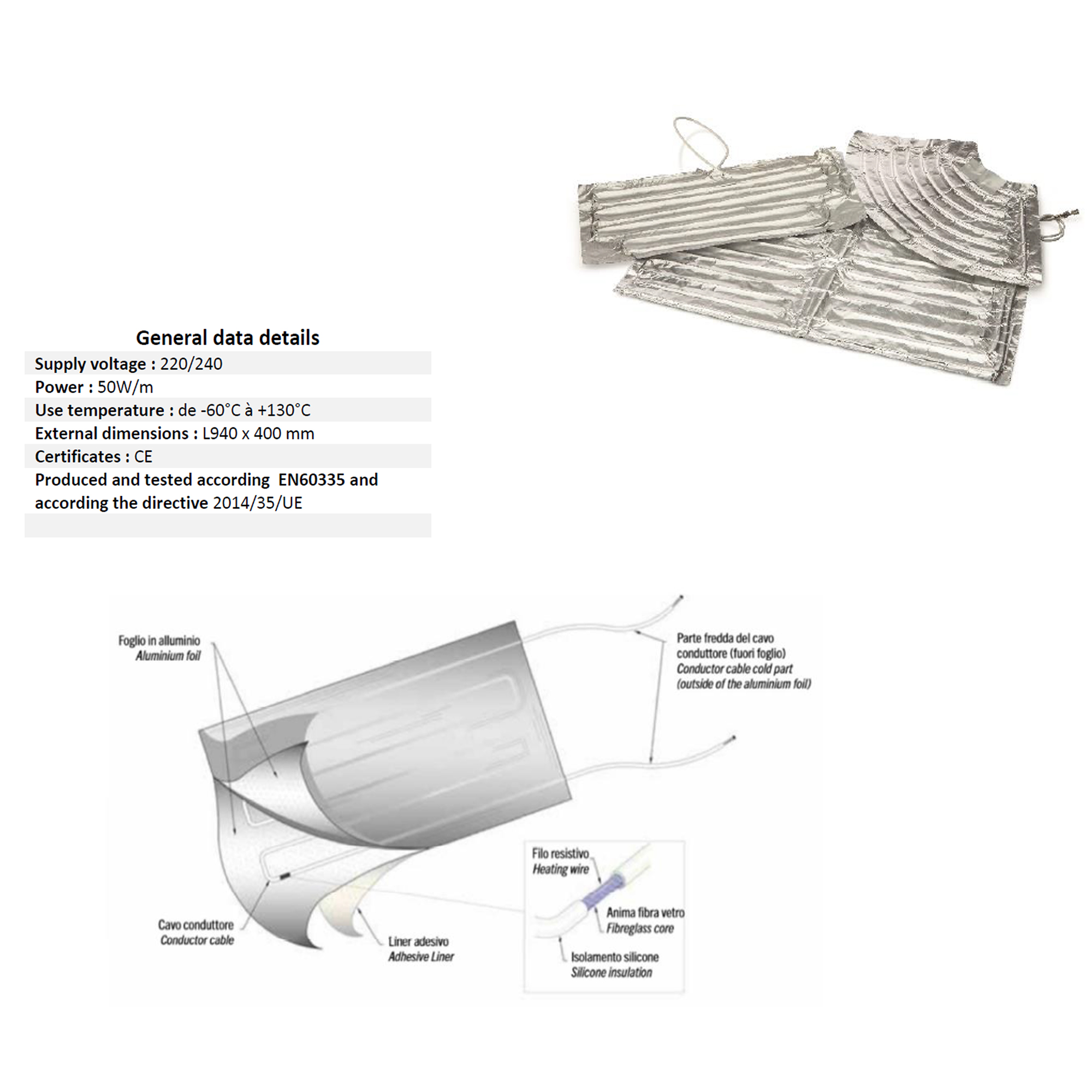 General data details

Supply voltage : 220/240

Power : 50W/m

Use temperature : de -60°C à +130°C

External dimensions : L940 x 400 mm

Certificates : CE

Produced and tested according EN60335 and according the directive 2014/35/UE

Foglio in alluminio
Aluminium foil

Parte fredda del cavo conduttore (fuori foglio)
Conductor cable cold part (outside of the aluminium foil)

Filo resistivo
Heating wire

Anima fibra vetro
Fibreglass core

Isolamento silicone
Silicone insulation

Cavo conduttore
Conductor cable

Liner adesivo
Adhesive Liner